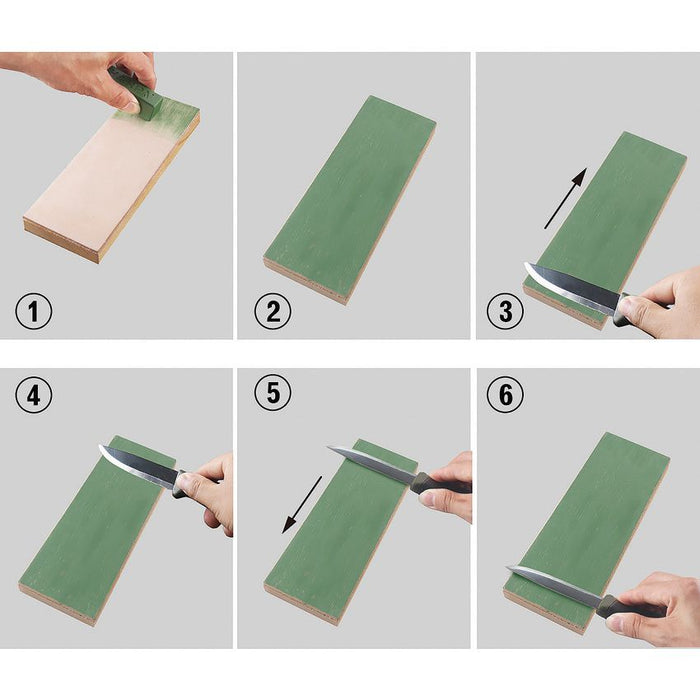 1

2

3

4

5

6